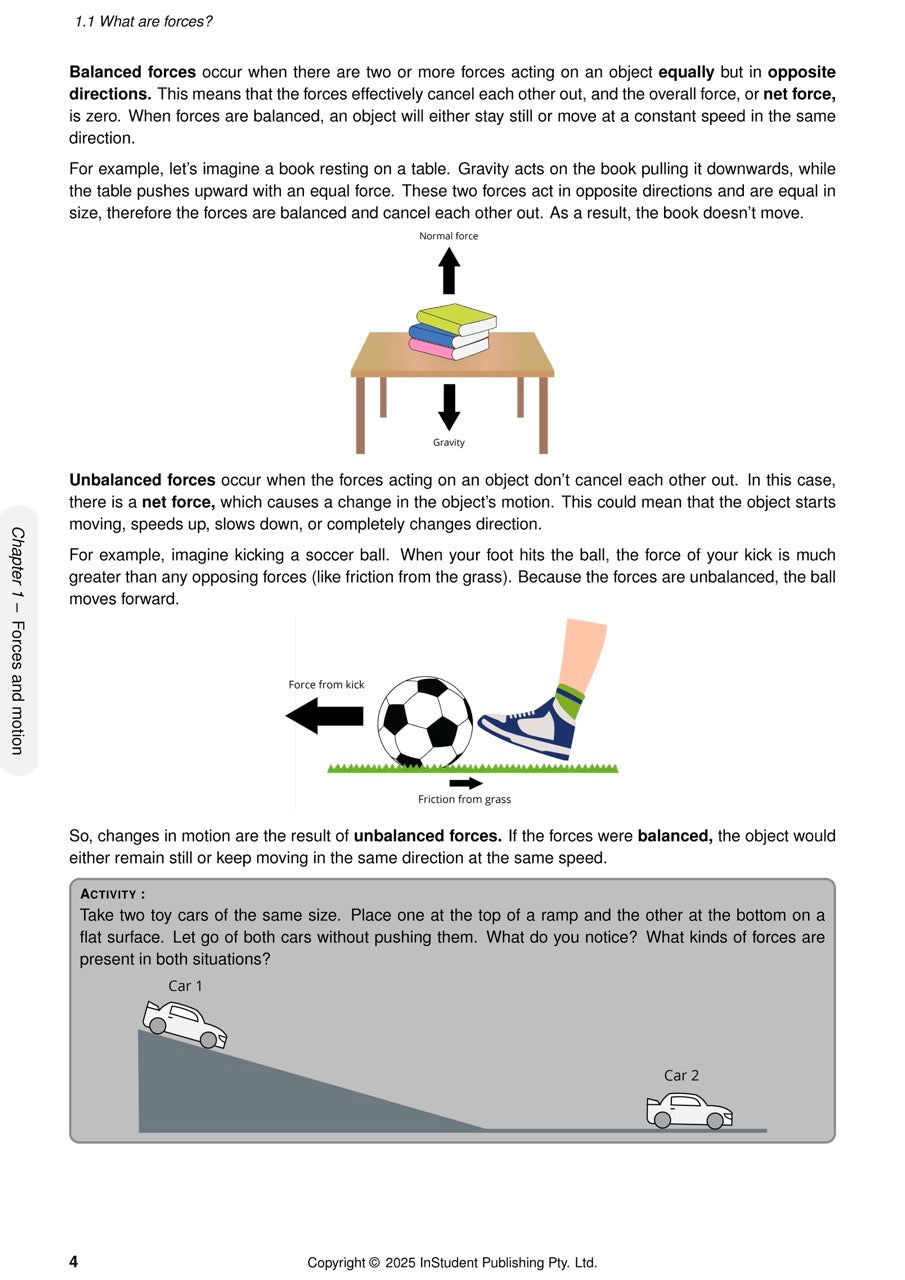 1.1 What are forces?

Balanced forces occur when there are two or more forces acting on an object equally but in opposite directions. This means that the forces effectively cancel each other out, and the overall force, or net force, is zero. When forces are balanced, an object will either stay still or move at a constant speed in the same direction.

For example, let's imagine a book resting on a table. Gravity acts on the book pulling it downwards, while the table pushes upward with an equal force. These two forces act in opposite directions and are equal in size, therefore the forces are balanced and cancel each other out. As a result, the book doesn't move.

Normal force

Gravity

Unbalanced forces occur when the forces acting on an object don't cancel each other out. In this case, there is a net force, which causes a change in the object's motion. This could mean that the object starts moving, speeds up, slows down, or completely changes direction.

For example, imagine kicking a soccer ball. When your foot hits the ball, the force of your kick is much greater than any opposing forces (like friction from the grass). Because the forces are unbalanced, the ball moves forward.

Force from kick

Friction from grass

So, changes in motion are the result of unbalanced forces. If the forces were balanced, the object would either remain still or keep moving in the same direction at the same speed.

ACTIVITY :
Take two toy cars of the same size. Place one at the top of a ramp and the other at the bottom on a flat surface. Let go of both cars without pushing them. What do you notice? What kinds of forces are present in both situations?

Car 1

Car 2

Chapter 1 – Forces and motion

4 Copyright © 2025 InStudent Publishing Pty. Ltd.