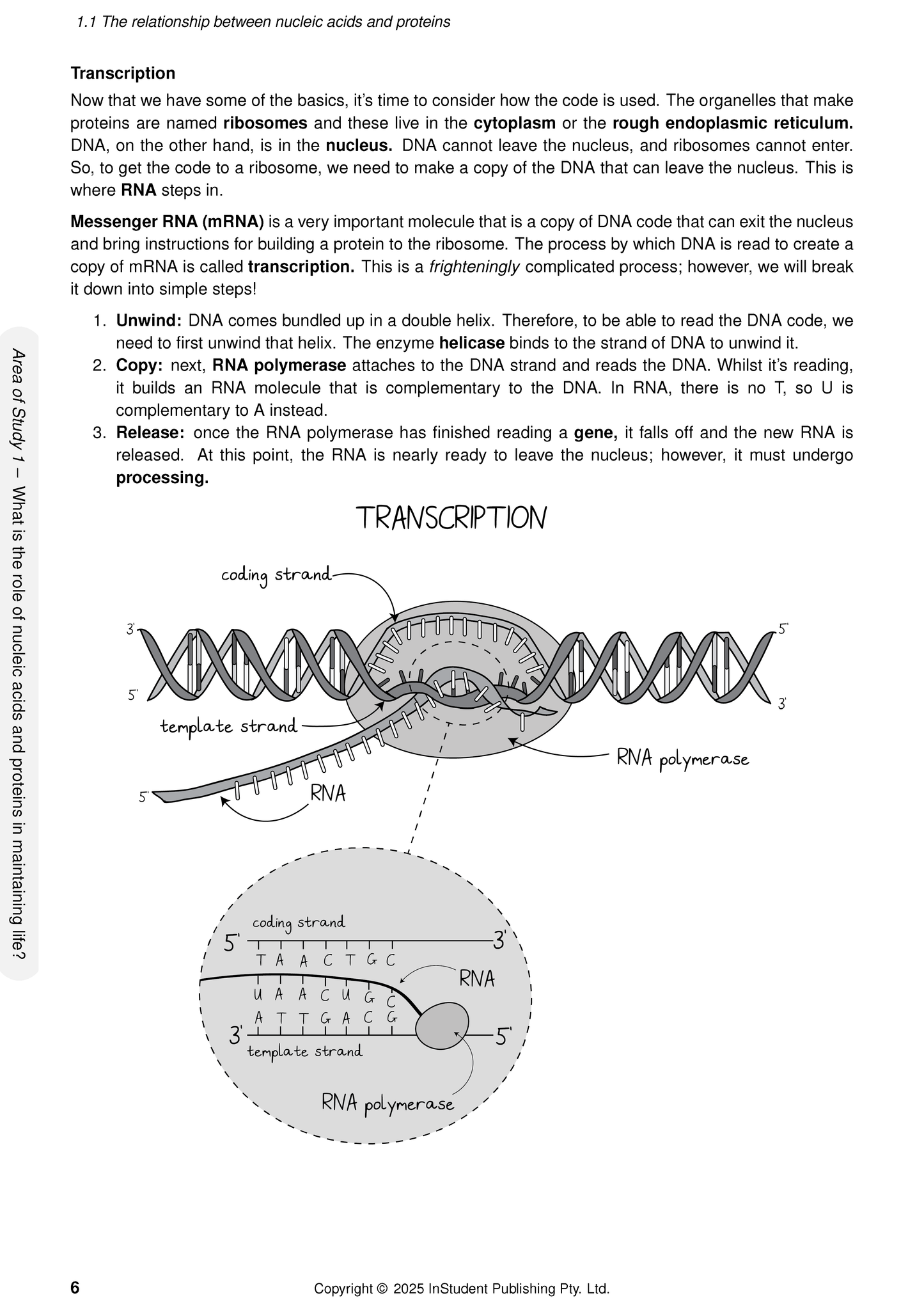 1.1 The relationship between nucleic acids and proteins

Transcription

Now that we have some of the basics, it's time to consider how the code is used. The organelles that make proteins are named ribosomes and these live in the cytoplasm or the rough endoplasmic reticulum. DNA, on the other hand, is in the nucleus. DNA cannot leave the nucleus, and ribosomes cannot enter. So, to get the code to a ribosome, we need to make a copy of the DNA that can leave the nucleus. This is where RNA steps in.

Messenger RNA (mRNA) is a very important molecule that is a copy of DNA code that can exit the nucleus and bring instructions for building a protein to the ribosome. The process by which DNA is read to create a copy of mRNA is called transcription. This is a frighteningly complicated process; however, we will break it down into simple steps!

1. Unwind: DNA comes bundled up in a double helix. Therefore, to be able to read the DNA code, we need to first unwind that helix. The enzyme helicase binds to the strand of DNA to unwind it.
2. Copy: next, RNA polymerase attaches to the DNA strand and reads the DNA. Whilst it's reading, it builds an RNA molecule that is complementary to the DNA. In RNA, there is no T, so U is complementary to A instead.
3. Release: once the RNA polymerase has finished reading a gene, it falls off and the new RNA is released. At this point, the RNA is nearly ready to leave the nucleus; however, it must undergo processing.

TRANSCRIPTION

coding strand
3'
5'
5'
3'
template strand
RNA polymerase
5'
RNA

coding strand
5'
3'
T A A C T G C
RNA
U A A C U G C
A T T G A C G
3'
5'
template strand
RNA polymerase

Area of Study 1 – What is the role of nucleic acids and proteins in maintaining life?

6
Copyright © 2025 InStudent Publishing Pty. Ltd.