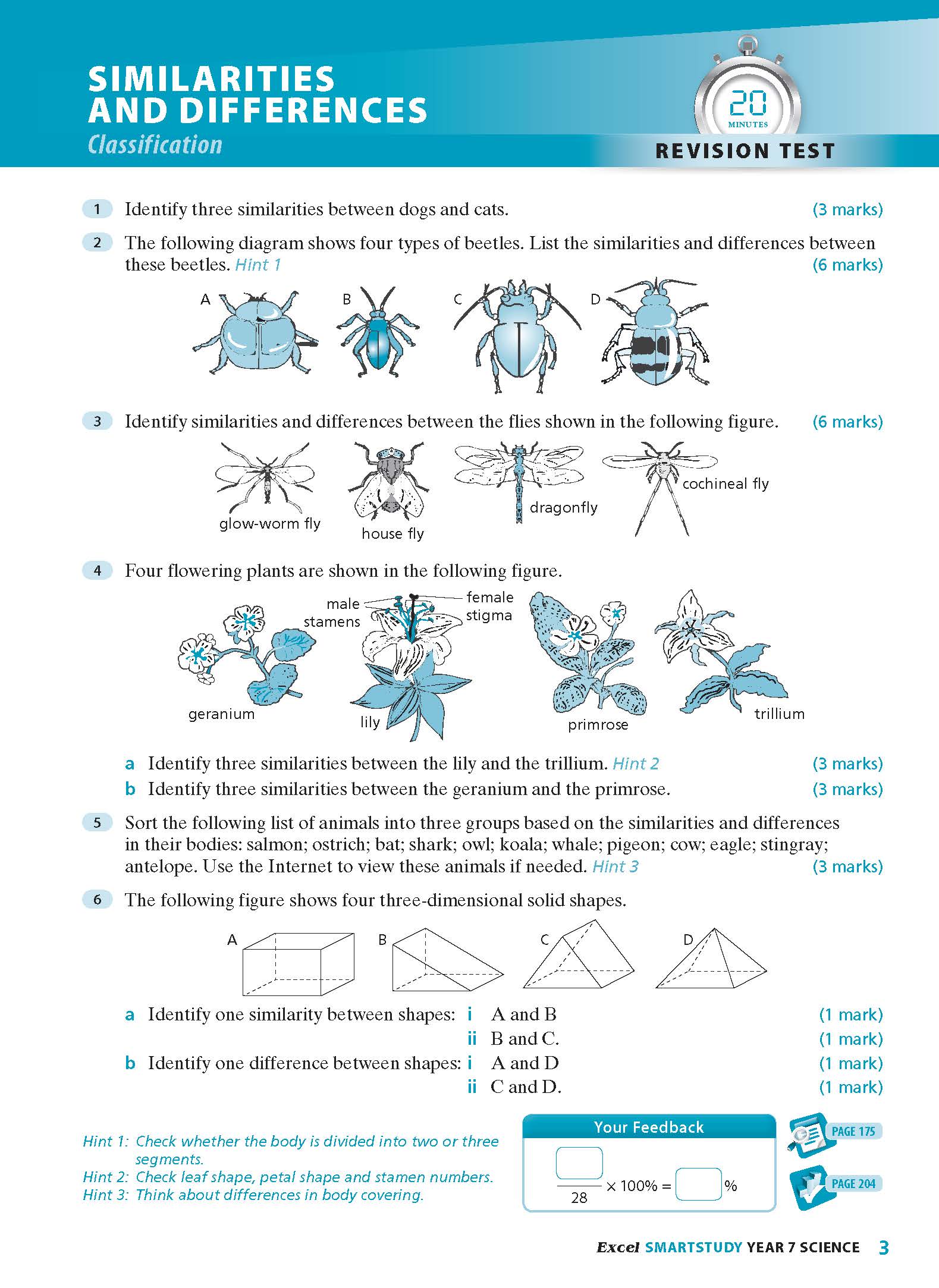 SIMILARITIES AND DIFFERENCES
Classification

20
MINUTES
REVISION TEST

1 Identify three similarities between dogs and cats. (3 marks)

2 The following diagram shows four types of beetles. List the similarities and differences between these beetles. Hint 1 (6 marks)

A B C D

3 Identify similarities and differences between the flies shown in the following figure. (6 marks)

glow-worm fly
house fly
dragonfly
cochineal fly

4 Four flowering plants are shown in the following figure.

male stamens
female stigma
geranium
lily
primrose
trillium

a Identify three similarities between the lily and the trillium. Hint 2 (3 marks)
b Identify three similarities between the geranium and the primrose. (3 marks)

5 Sort the following list of animals into three groups based on the similarities and differences in their bodies: salmon; ostrich; bat; shark; owl; koala; whale; pigeon; cow; eagle; stingray; antelope. Use the Internet to view these animals if needed. Hint 3 (3 marks)

6 The following figure shows four three-dimensional solid shapes.

A B C D

a Identify one similarity between shapes: i A and B (1 mark)
ii B and C. (1 mark)
b Identify one difference between shapes: i A and D (1 mark)
ii C and D. (1 mark)

Hint 1: Check whether the body is divided into two or three segments.
Hint 2: Check leaf shape, petal shape and stamen numbers.
Hint 3: Think about differences in body covering.

Your Feedback
$\frac{\square}{28} \times 100\% = \square\%$

PAGE 175
PAGE 204

Excel SMARTSTUDY YEAR 7 SCIENCE 3