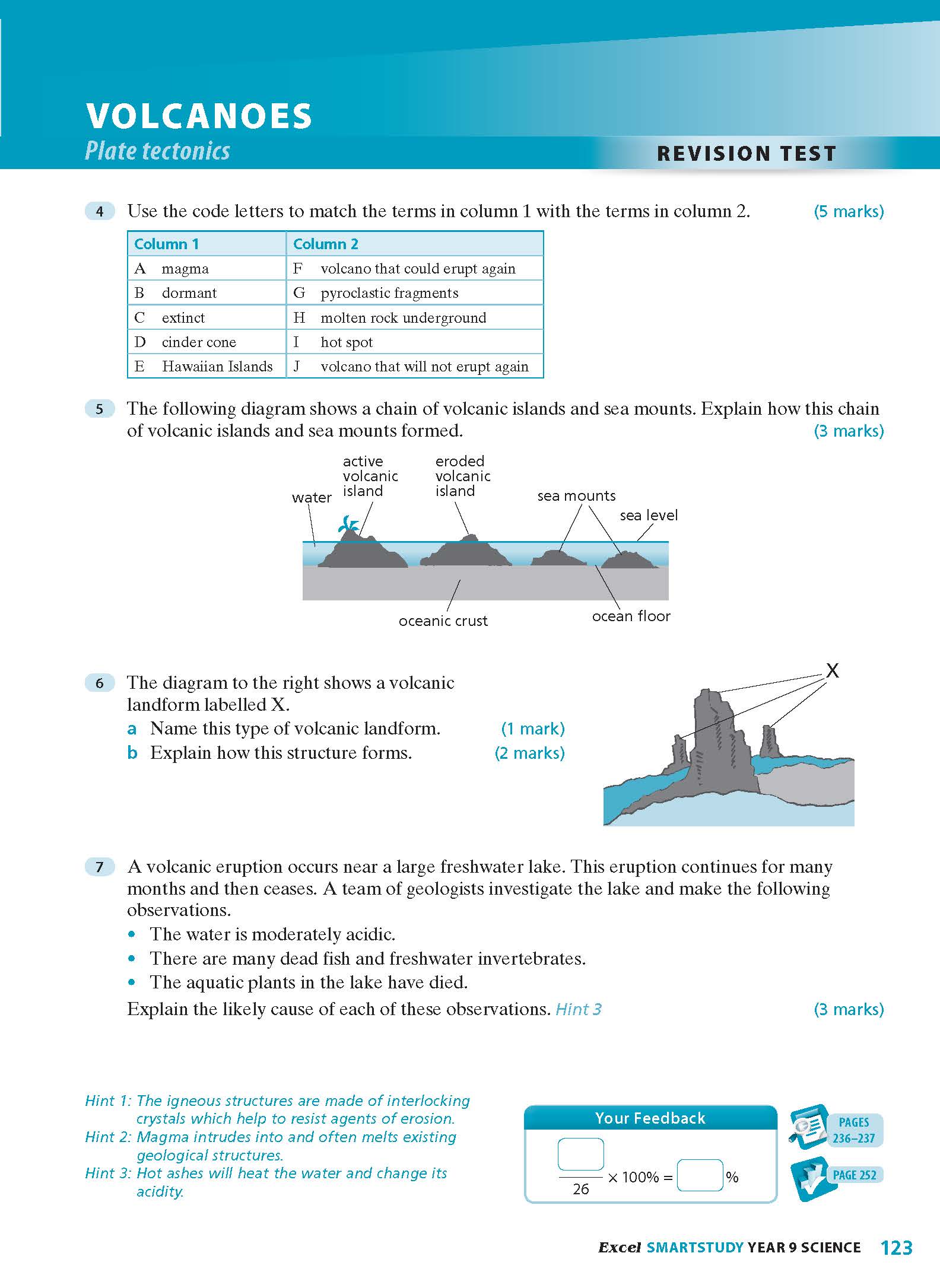 VOLCANOES
Plate tectonics
REVISION TEST

4 Use the code letters to match the terms in column 1 with the terms in column 2. (5 marks)

| Column 1 | Column 2 |
|---|---|
| A magma | F volcano that could erupt again |
| B dormant | G pyroclastic fragments |
| C extinct | H molten rock underground |
| D cinder cone | I hot spot |
| E Hawaiian Islands | J volcano that will not erupt again |

5 The following diagram shows a chain of volcanic islands and sea mounts. Explain how this chain of volcanic islands and sea mounts formed. (3 marks)

water
active volcanic island
eroded volcanic island
sea mounts
sea level
oceanic crust
ocean floor

6 The diagram to the right shows a volcanic landform labelled X.
a Name this type of volcanic landform. (1 mark)
b Explain how this structure forms. (2 marks)

X

7 A volcanic eruption occurs near a large freshwater lake. This eruption continues for many months and then ceases. A team of geologists investigate the lake and make the following observations.
• The water is moderately acidic.
• There are many dead fish and freshwater invertebrates.
• The aquatic plants in the lake have died.
Explain the likely cause of each of these observations. Hint 3 (3 marks)

Hint 1: The igneous structures are made of interlocking crystals which help to resist agents of erosion.
Hint 2: Magma intrudes into and often melts existing geological structures.
Hint 3: Hot ashes will heat the water and change its acidity.

Your Feedback
$\frac{\square}{26} \times 100\% = \square\%$

PAGES 236–237
PAGE 252

Excel SMARTSTUDY YEAR 9 SCIENCE 123