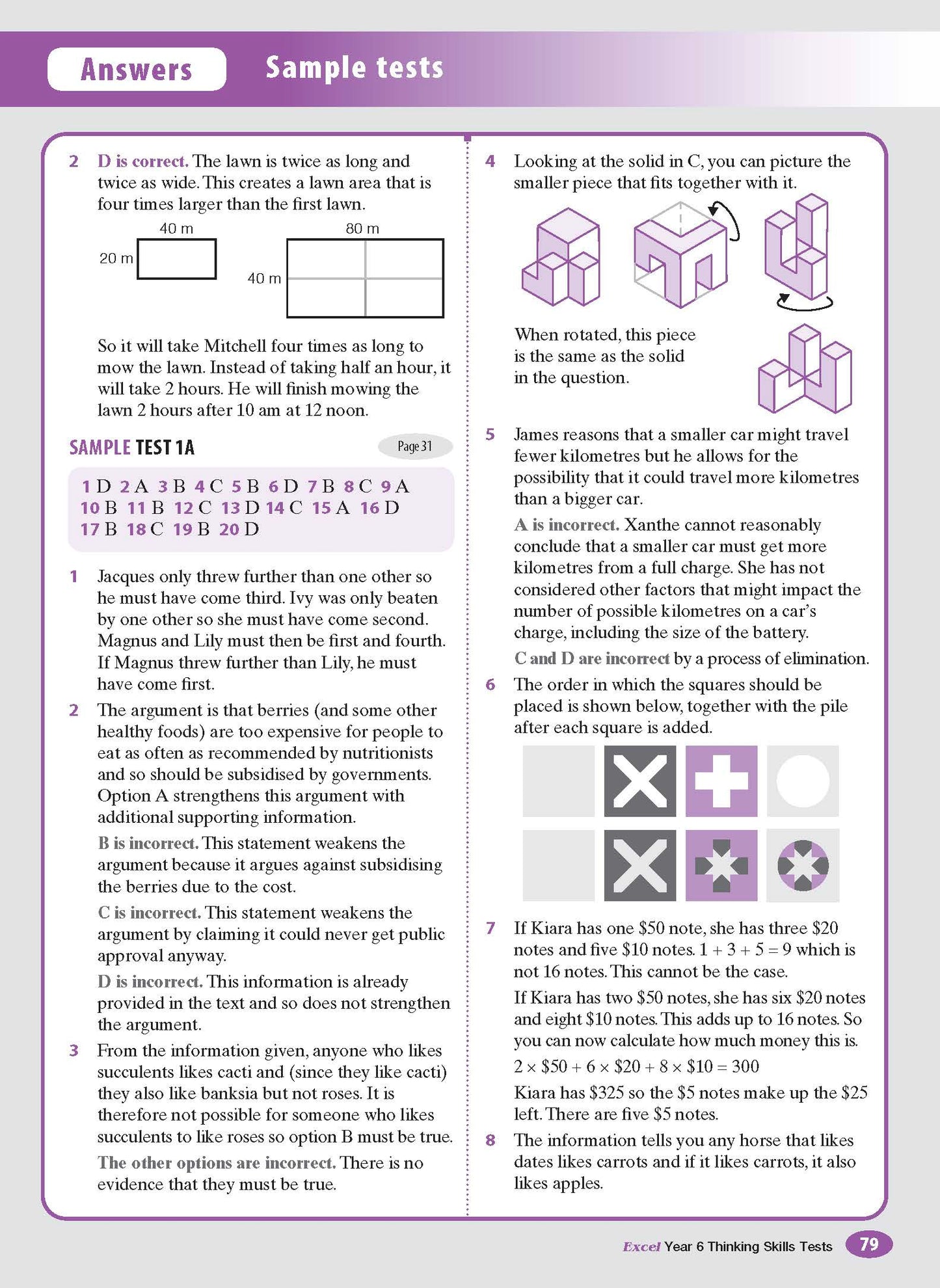 Answers Sample tests

2 D is correct. The lawn is twice as long and twice as wide. This creates a lawn area that is four times larger than the first lawn.

40 m
20 m
80 m
40 m

So it will take Mitchell four times as long to mow the lawn. Instead of taking half an hour, it will take 2 hours. He will finish mowing the lawn 2 hours after 10 am at 12 noon.

SAMPLE TEST 1A Page 31

1 D 2 A 3 B 4 C 5 B 6 D 7 B 8 C 9 A 10 B 11 B 12 C 13 D 14 C 15 A 16 D 17 B 18 C 19 B 20 D

1 Jacques only threw further than one other so he must have come third. Ivy was only beaten by one other so she must have come second. Magnus and Lily must then be first and fourth. If Magnus threw further than Lily, he must have come first.

2 The argument is that berries (and some other healthy foods) are too expensive for people to eat as often as recommended by nutritionists and so should be subsidised by governments. Option A strengthens this argument with additional supporting information.

B is incorrect. This statement weakens the argument because it argues against subsidising the berries due to the cost.

C is incorrect. This statement weakens the argument by claiming it could never get public approval anyway.

D is incorrect. This information is already provided in the text and so does not strengthen the argument.

3 From the information given, anyone who likes succulents likes cacti and (since they like cacti) they also like banksia but not roses. It is therefore not possible for someone who likes succulents to like roses so option B must be true.

The other options are incorrect. There is no evidence that they must be true.

4 Looking at the solid in C, you can picture the smaller piece that fits together with it.

When rotated, this piece is the same as the solid in the question.

5 James reasons that a smaller car might travel fewer kilometres but he allows for the possibility that it could travel more kilometres than a bigger car.

A is incorrect. Xanthe cannot reasonably conclude that a smaller car must get more kilometres from a full charge. She has not considered other factors that might impact the number of possible kilometres on a car's charge, including the size of the battery.

C and D are incorrect by a process of elimination.

6 The order in which the squares should be placed is shown below, together with the pile after each square is added.

7 If Kiara has one \$50 note, she has three \$20 notes and five \$10 notes. $1 + 3 + 5 = 9$ which is not 16 notes. This cannot be the case.

If Kiara has two \$50 notes, she has six \$20 notes and eight \$10 notes. This adds up to 16 notes. So you can now calculate how much money this is.

$2 \times \$50 + 6 \times \$20 + 8 \times \$10 = 300$

Kiara has \$325 so the \$5 notes make up the \$25 left. There are five \$5 notes.

8 The information tells you any horse that likes dates likes carrots and if it likes carrots, it also likes apples.

Excel Year 6 Thinking Skills Tests 79