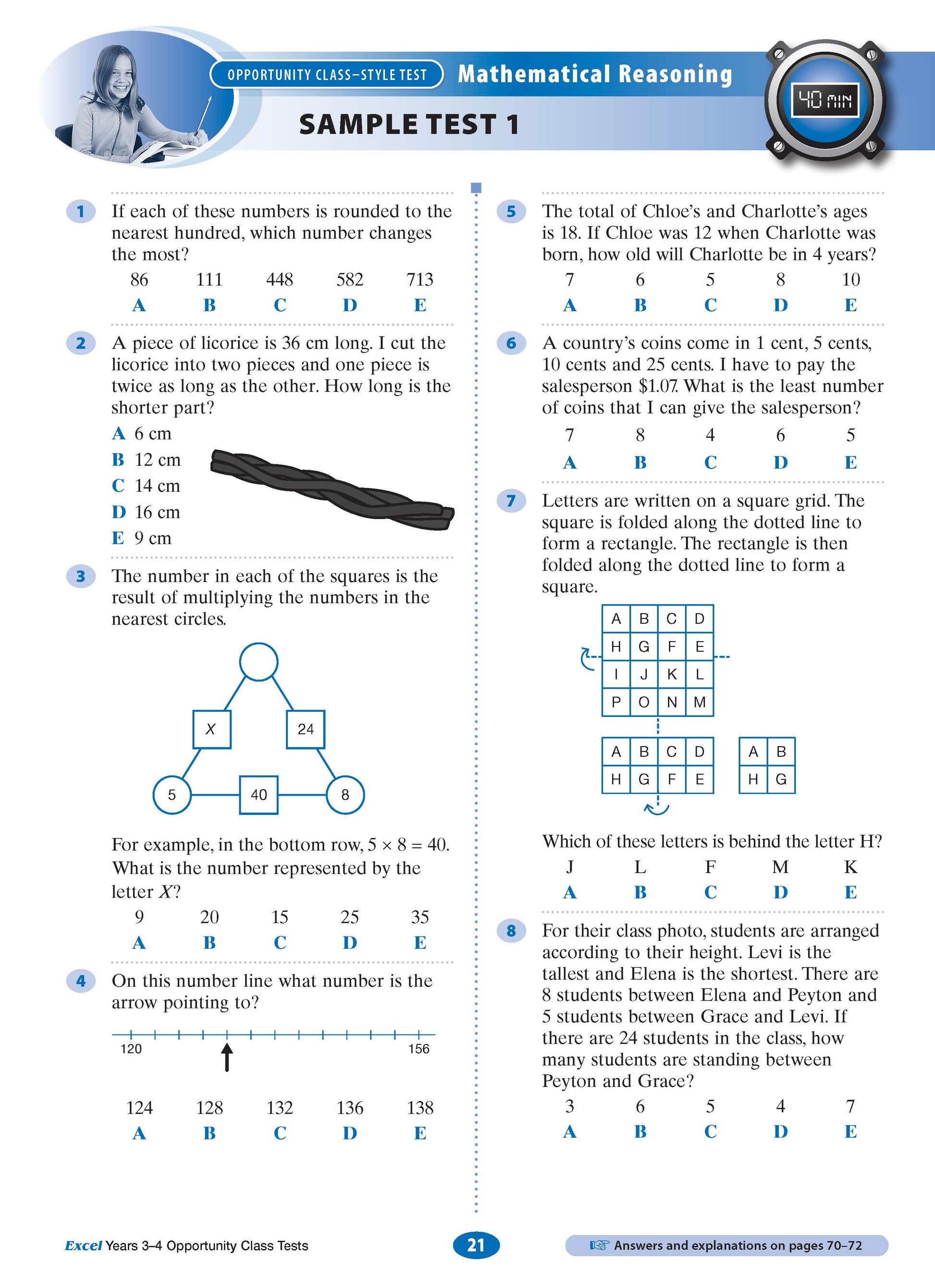 OPPORTUNITY CLASS–STYLE TEST Mathematical Reasoning

SAMPLE TEST 1

40 MIN

1 If each of these numbers is rounded to the nearest hundred, which number changes the most?

| 86 | 111 | 448 | 582 | 713 |
|---|---|---|---|---|
| A | B | C | D | E |

2 A piece of licorice is 36 cm long. I cut the licorice into two pieces and one piece is twice as long as the other. How long is the shorter part?

A 6 cm
B 12 cm
C 14 cm
D 16 cm
E 9 cm

3 The number in each of the squares is the result of multiplying the numbers in the nearest circles.

X 24 5 40 8

For example, in the bottom row, $5 \times 8 = 40$. What is the number represented by the letter $X$?

| 9 | 20 | 15 | 25 | 35 |
|---|---|---|---|---|
| A | B | C | D | E |

4 On this number line what number is the arrow pointing to?

120 156

| 124 | 128 | 132 | 136 | 138 |
|---|---|---|---|---|
| A | B | C | D | E |

5 The total of Chloe's and Charlotte's ages is 18. If Chloe was 12 when Charlotte was born, how old will Charlotte be in 4 years?

| 7 | 6 | 5 | 8 | 10 |
|---|---|---|---|---|
| A | B | C | D | E |

6 A country's coins come in 1 cent, 5 cents, 10 cents and 25 cents. I have to pay the salesperson $1.07. What is the least number of coins that I can give the salesperson?

| 7 | 8 | 4 | 6 | 5 |
|---|---|---|---|---|
| A | B | C | D | E |

7 Letters are written on a square grid. The square is folded along the dotted line to form a rectangle. The rectangle is then folded along the dotted line to form a square.

| A | B | C | D |
|---|---|---|---|
| H | G | F | E |
| I | J | K | L |
| P | O | N | M |

| A | B | C | D |
|---|---|---|---|
| H | G | F | E |

| A | B |
|---|---|
| H | G |

Which of these letters is behind the letter H?

| J | L | F | M | K |
|---|---|---|---|---|
| A | B | C | D | E |

8 For their class photo, students are arranged according to their height. Levi is the tallest and Elena is the shortest. There are 8 students between Elena and Peyton and 5 students between Grace and Levi. If there are 24 students in the class, how many students are standing between Peyton and Grace?

| 3 | 6 | 5 | 4 | 7 |
|---|---|---|---|---|
| A | B | C | D | E |

Excel Years 3–4 Opportunity Class Tests 21 Answers and explanations on pages 70–72