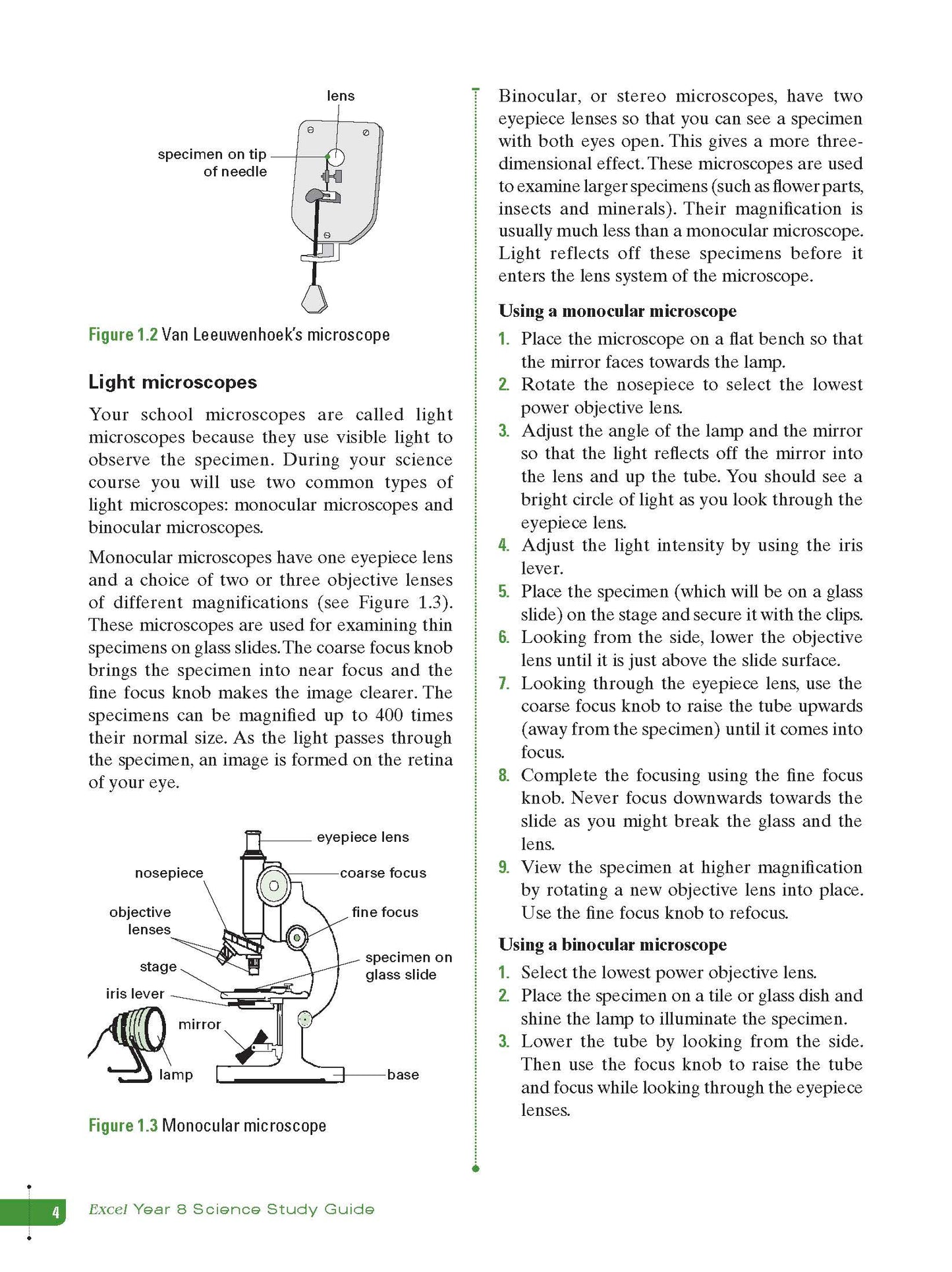 lens

specimen on tip of needle

Figure 1.2 Van Leeuwenhoek's microscope

Light microscopes

Your school microscopes are called light microscopes because they use visible light to observe the specimen. During your science course you will use two common types of light microscopes: monocular microscopes and binocular microscopes.

Monocular microscopes have one eyepiece lens and a choice of two or three objective lenses of different magnifications (see Figure 1.3). These microscopes are used for examining thin specimens on glass slides. The coarse focus knob brings the specimen into near focus and the fine focus knob makes the image clearer. The specimens can be magnified up to 400 times their normal size. As the light passes through the specimen, an image is formed on the retina of your eye.

eyepiece lens
nosepiece
coarse focus
objective lenses
fine focus
stage
specimen on glass slide
iris lever
mirror
lamp
base

Figure 1.3 Monocular microscope

Binocular, or stereo microscopes, have two eyepiece lenses so that you can see a specimen with both eyes open. This gives a more three-dimensional effect. These microscopes are used to examine larger specimens (such as flower parts, insects and minerals). Their magnification is usually much less than a monocular microscope. Light reflects off these specimens before it enters the lens system of the microscope.

Using a monocular microscope

1. Place the microscope on a flat bench so that the mirror faces towards the lamp.
2. Rotate the nosepiece to select the lowest power objective lens.
3. Adjust the angle of the lamp and the mirror so that the light reflects off the mirror into the lens and up the tube. You should see a bright circle of light as you look through the eyepiece lens.
4. Adjust the light intensity by using the iris lever.
5. Place the specimen (which will be on a glass slide) on the stage and secure it with the clips.
6. Looking from the side, lower the objective lens until it is just above the slide surface.
7. Looking through the eyepiece lens, use the coarse focus knob to raise the tube upwards (away from the specimen) until it comes into focus.
8. Complete the focusing using the fine focus knob. Never focus downwards towards the slide as you might break the glass and the lens.
9. View the specimen at higher magnification by rotating a new objective lens into place. Use the fine focus knob to refocus.

Using a binocular microscope

1. Select the lowest power objective lens.
2. Place the specimen on a tile or glass dish and shine the lamp to illuminate the specimen.
3. Lower the tube by looking from the side. Then use the focus knob to raise the tube and focus while looking through the eyepiece lenses.

4 Excel Year 8 Science Study Guide