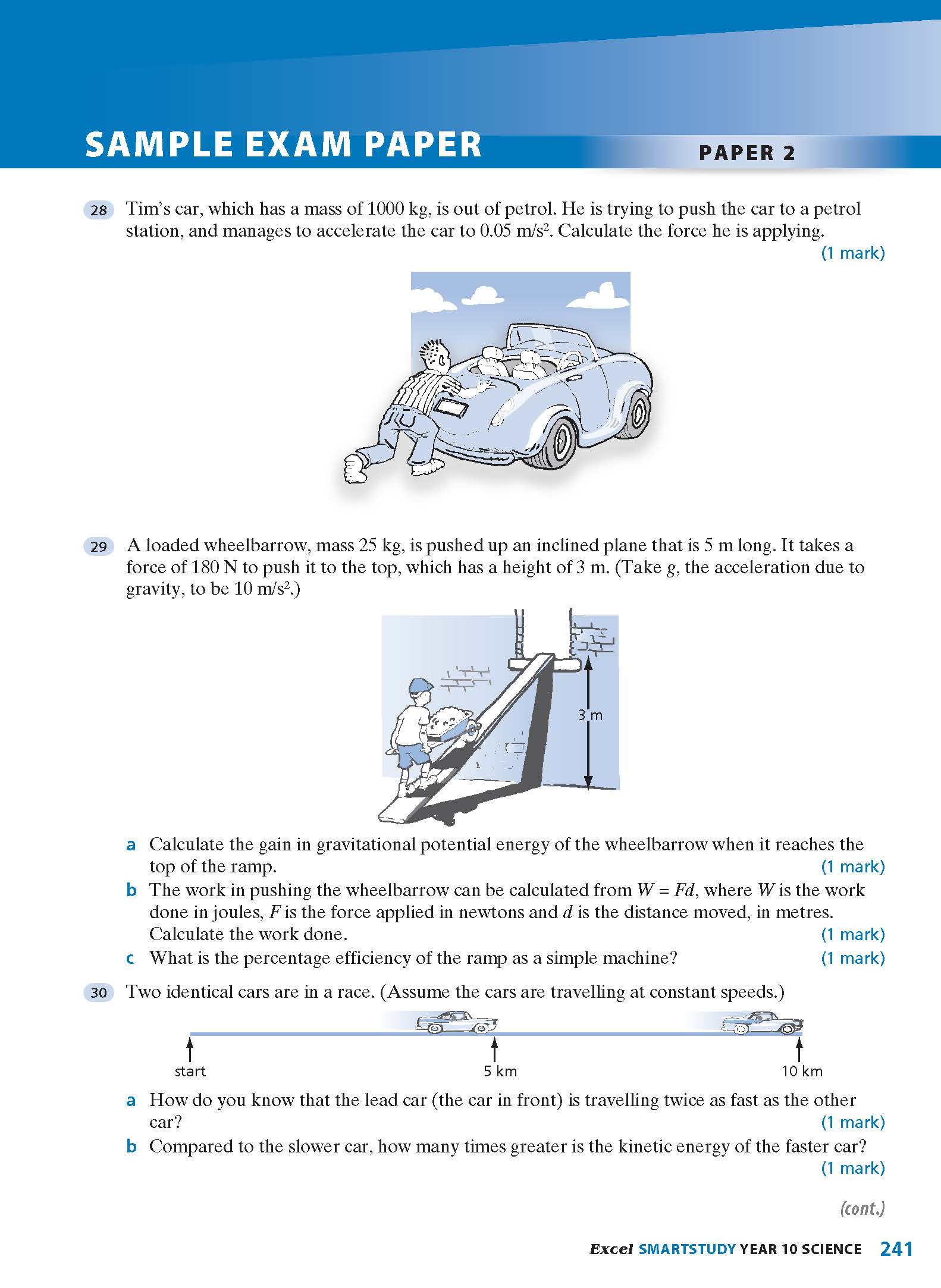 SAMPLE EXAM PAPER

PAPER 2

28 Tim's car, which has a mass of 1000 kg, is out of petrol. He is trying to push the car to a petrol station, and manages to accelerate the car to 0.05 m/s$^2$. Calculate the force he is applying. (1 mark)

29 A loaded wheelbarrow, mass 25 kg, is pushed up an inclined plane that is 5 m long. It takes a force of 180 N to push it to the top, which has a height of 3 m. (Take $g$, the acceleration due to gravity, to be 10 m/s$^2$.)

3 m

a Calculate the gain in gravitational potential energy of the wheelbarrow when it reaches the top of the ramp. (1 mark)

b The work in pushing the wheelbarrow can be calculated from $W = Fd$, where $W$ is the work done in joules, $F$ is the force applied in newtons and $d$ is the distance moved, in metres. Calculate the work done. (1 mark)

c What is the percentage efficiency of the ramp as a simple machine? (1 mark)

30 Two identical cars are in a race. (Assume the cars are travelling at constant speeds.)

start

5 km

10 km

a How do you know that the lead car (the car in front) is travelling twice as fast as the other car? (1 mark)

b Compared to the slower car, how many times greater is the kinetic energy of the faster car? (1 mark)

(cont.)

Excel SMARTSTUDY YEAR 10 SCIENCE 241