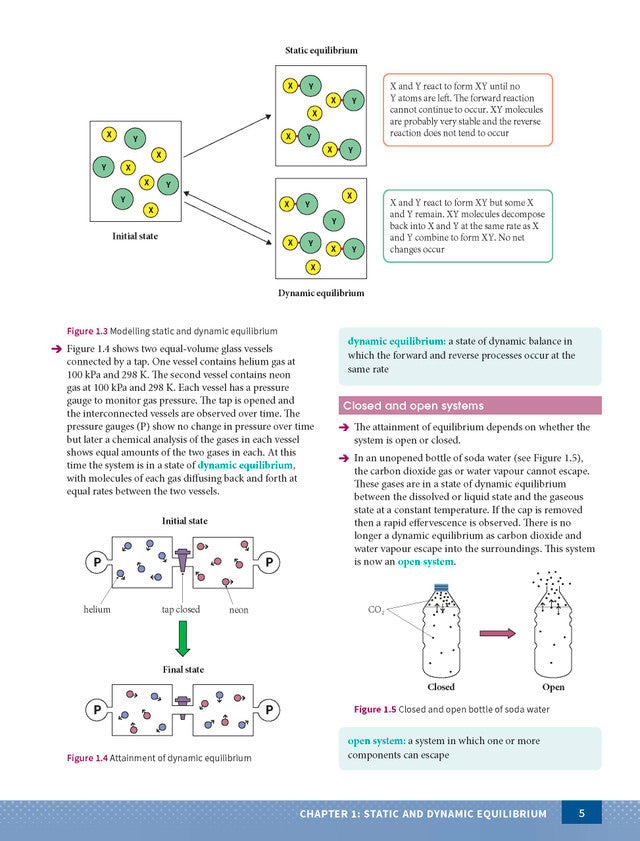 Static equilibrium

X Y
X Y
X
X Y
X Y

X and Y react to form XY until no Y atoms are left. The forward reaction cannot continue to occur. XY molecules are probably very stable and the reverse reaction does not tend to occur

X
Y
X
Y
X
X
Y
Y
X

Initial state

X Y
X
Y
X Y
X Y
X

X and Y react to form XY but some X and Y remain. XY molecules decompose back into X and Y at the same rate as X and Y combine to form XY. No net changes occur

Dynamic equilibrium

Figure 1.3 Modelling static and dynamic equilibrium

➔ Figure 1.4 shows two equal-volume glass vessels connected by a tap. One vessel contains helium gas at 100 kPa and 298 K. The second vessel contains neon gas at 100 kPa and 298 K. Each vessel has a pressure gauge to monitor gas pressure. The tap is opened and the interconnected vessels are observed over time. The pressure gauges (P) show no change in pressure over time but later a chemical analysis of the gases in each vessel shows equal amounts of the two gases in each. At this time the system is in a state of dynamic equilibrium, with molecules of each gas diffusing back and forth at equal rates between the two vessels.

Initial state

P
P
helium
tap closed
neon

Final state

P
P

Figure 1.4 Attainment of dynamic equilibrium

dynamic equilibrium: a state of dynamic balance in which the forward and reverse processes occur at the same rate

Closed and open systems

➔ The attainment of equilibrium depends on whether the system is open or closed.

➔ In an unopened bottle of soda water (see Figure 1.5), the carbon dioxide gas or water vapour cannot escape. These gases are in a state of dynamic equilibrium between the dissolved or liquid state and the gaseous state at a constant temperature. If the cap is removed then a rapid effervescence is observed. There is no longer a dynamic equilibrium as carbon dioxide and water vapour escape into the surroundings. This system is now an open system.

$CO_2$

Closed
Open

Figure 1.5 Closed and open bottle of soda water

open system: a system in which one or more components can escape

CHAPTER 1: STATIC AND DYNAMIC EQUILIBRIUM 5