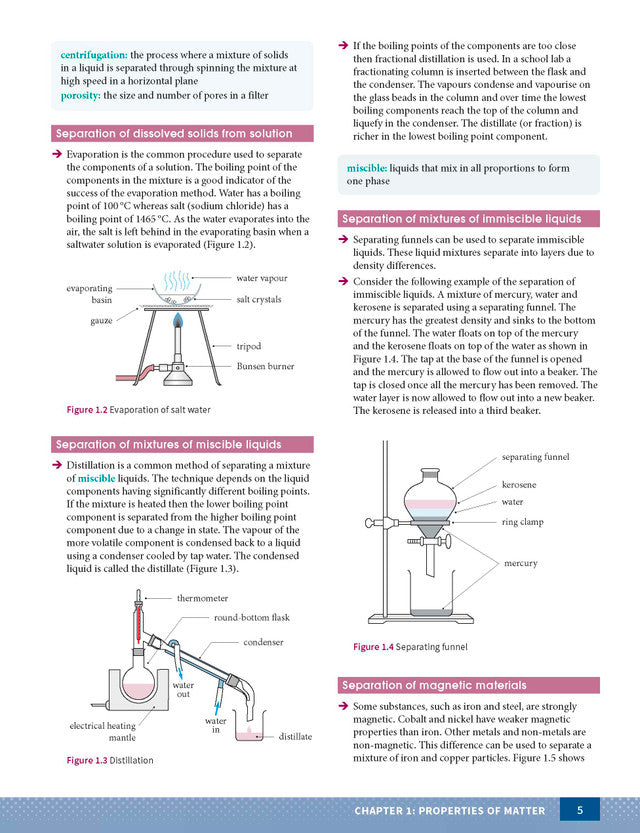 centrifugation: the process where a mixture of solids in a liquid is separated through spinning the mixture at high speed in a horizontal plane
porosity: the size and number of pores in a filter

Separation of dissolved solids from solution

→ Evaporation is the common procedure used to separate the components of a solution. The boiling point of the components in the mixture is a good indicator of the success of the evaporation method. Water has a boiling point of 100 °C whereas salt (sodium chloride) has a boiling point of 1465 °C. As the water evaporates into the air, the salt is left behind in the evaporating basin when a saltwater solution is evaporated (Figure 1.2).

evaporating basin
gauze
water vapour
salt crystals
tripod
Bunsen burner

Figure 1.2 Evaporation of salt water

Separation of mixtures of miscible liquids

→ Distillation is a common method of separating a mixture of miscible liquids. The technique depends on the liquid components having significantly different boiling points. If the mixture is heated then the lower boiling point component is separated from the higher boiling point component due to a change in state. The vapour of the more volatile component is condensed back to a liquid using a condenser cooled by tap water. The condensed liquid is called the distillate (Figure 1.3).

thermometer
round-bottom flask
condenser
water out
water in
electrical heating mantle
distillate

Figure 1.3 Distillation

→ If the boiling points of the components are too close then fractional distillation is used. In a school lab a fractionating column is inserted between the flask and the condenser. The vapours condense and vapourise on the glass beads in the column and over time the lowest boiling components reach the top of the column and liquefy in the condenser. The distillate (or fraction) is richer in the lowest boiling point component.

miscible: liquids that mix in all proportions to form one phase

Separation of mixtures of immiscible liquids

→ Separating funnels can be used to separate immiscible liquids. These liquid mixtures separate into layers due to density differences.

→ Consider the following example of the separation of immiscible liquids. A mixture of mercury, water and kerosene is separated using a separating funnel. The mercury has the greatest density and sinks to the bottom of the funnel. The water floats on top of the mercury and the kerosene floats on top of the water as shown in Figure 1.4. The tap at the base of the funnel is opened and the mercury is allowed to flow out into a beaker. The tap is closed once all the mercury has been removed. The water layer is now allowed to flow out into a new beaker. The kerosene is released into a third beaker.

separating funnel
kerosene
water
ring clamp
mercury

Figure 1.4 Separating funnel

Separation of magnetic materials

→ Some substances, such as iron and steel, are strongly magnetic. Cobalt and nickel have weaker magnetic properties than iron. Other metals and non-metals are non-magnetic. This difference can be used to separate a mixture of iron and copper particles. Figure 1.5 shows

CHAPTER 1: PROPERTIES OF MATTER 5