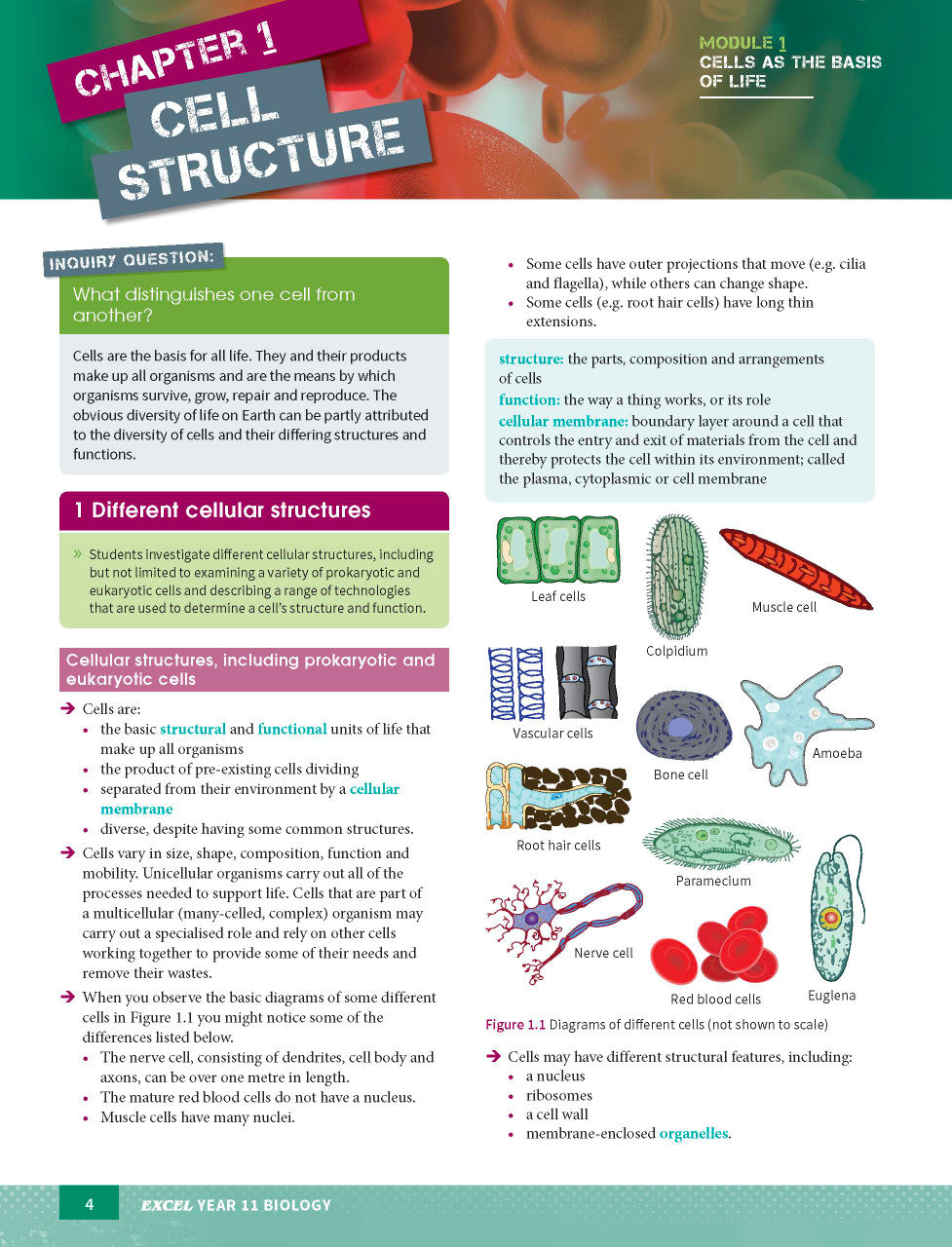 CHAPTER 1
CELL STRUCTURE

MODULE 1
CELLS AS THE BASIS OF LIFE

INQUIRY QUESTION:
What distinguishes one cell from another?

Cells are the basis for all life. They and their products make up all organisms and are the means by which organisms survive, grow, repair and reproduce. The obvious diversity of life on Earth can be partly attributed to the diversity of cells and their differing structures and functions.

1 Different cellular structures

» Students investigate different cellular structures, including but not limited to examining a variety of prokaryotic and eukaryotic cells and describing a range of technologies that are used to determine a cell's structure and function.

Cellular structures, including prokaryotic and eukaryotic cells

➔ Cells are:
• the basic structural and functional units of life that make up all organisms
• the product of pre-existing cells dividing
• separated from their environment by a cellular membrane
• diverse, despite having some common structures.

➔ Cells vary in size, shape, composition, function and mobility. Unicellular organisms carry out all of the processes needed to support life. Cells that are part of a multicellular (many-celled, complex) organism may carry out a specialised role and rely on other cells working together to provide some of their needs and remove their wastes.

➔ When you observe the basic diagrams of some different cells in Figure 1.1 you might notice some of the differences listed below.
• The nerve cell, consisting of dendrites, cell body and axons, can be over one metre in length.
• The mature red blood cells do not have a nucleus.
• Muscle cells have many nuclei.
• Some cells have outer projections that move (e.g. cilia and flagella), while others can change shape.
• Some cells (e.g. root hair cells) have long thin extensions.

structure: the parts, composition and arrangements of cells
function: the way a thing works, or its role
cellular membrane: boundary layer around a cell that controls the entry and exit of materials from the cell and thereby protects the cell within its environment; called the plasma, cytoplasmic or cell membrane

Leaf cells
Colpidium
Muscle cell
Vascular cells
Bone cell
Amoeba
Root hair cells
Paramecium
Nerve cell
Red blood cells
Euglena

Figure 1.1 Diagrams of different cells (not shown to scale)

➔ Cells may have different structural features, including:
• a nucleus
• ribosomes
• a cell wall
• membrane-enclosed organelles.

4 EXCEL YEAR 11 BIOLOGY